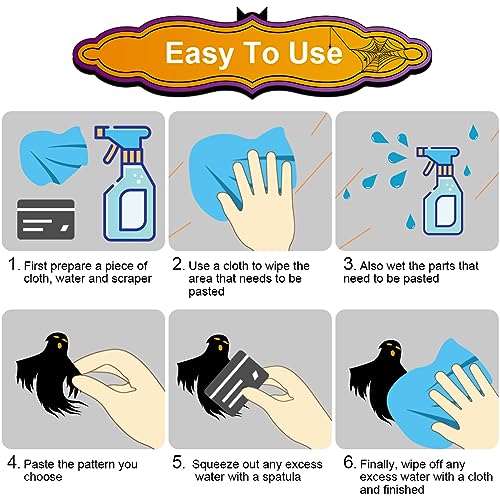 Easy To Use

1. First prepare a piece of cloth, water and scraper

2. Use a cloth to wipe the area that needs to be pasted

3. Also wet the parts that need to be pasted

4. Paste the pattern you choose

5. Squeeze out any excess water with a spatula

6. Finally, wipe off any excess water with a cloth and finished