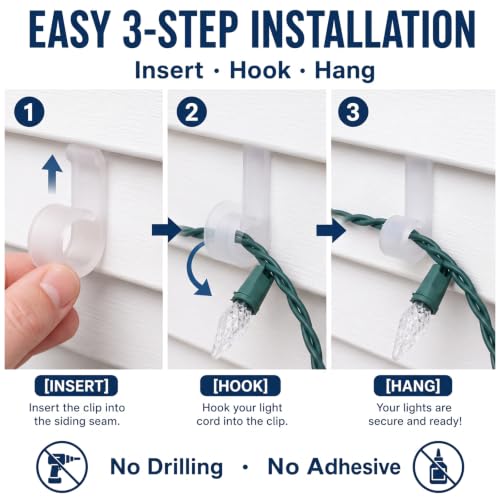 EASY 3-STEP INSTALLATION

Insert · Hook · Hang

1

2

3

[INSERT]

Insert the clip into the siding seam.

[HOOK]

Hook your light cord into the clip.

[HANG]

Your lights are secure and ready!

No Drilling · No Adhesive