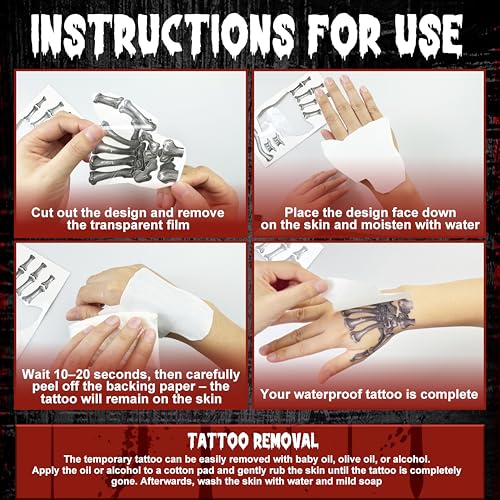 INSTRUCTIONS FOR USE

Cut out the design and remove the transparent film

Place the design face down on the skin and moisten with water

Wait 10–20 seconds, then carefully peel off the backing paper – the tattoo will remain on the skin

Your waterproof tattoo is complete

TATTOO REMOVAL

The temporary tattoo can be easily removed with baby oil, olive oil, or alcohol. Apply the oil or alcohol to a cotton pad and gently rub the skin until the tattoo is completely gone. Afterwards, wash the skin with water and mild soap