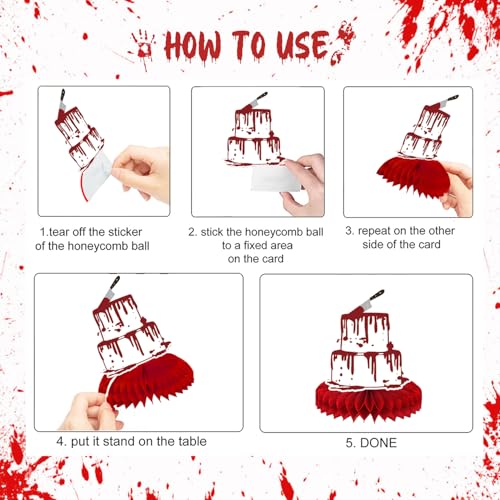 HOW TO USE

1.tear off the sticker of the honeycomb ball

2. stick the honeycomb ball to a fixed area on the card

3. repeat on the other side of the card

4. put it stand on the table

5. DONE