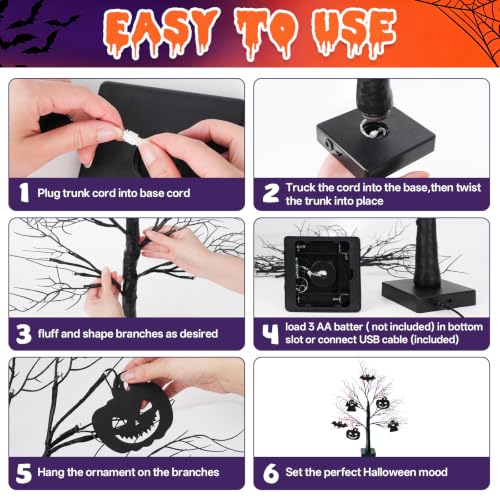 EASY TO USE

1 Plug trunk cord into base cord

2 Truck the cord into the base,then twist the trunk into place

3 fluff and shape branches as desired

4 load 3 AA batter ( not included) in bottom slot or connect USB cable (included)

5 Hang the ornament on the branches

6 Set the perfect Halloween mood