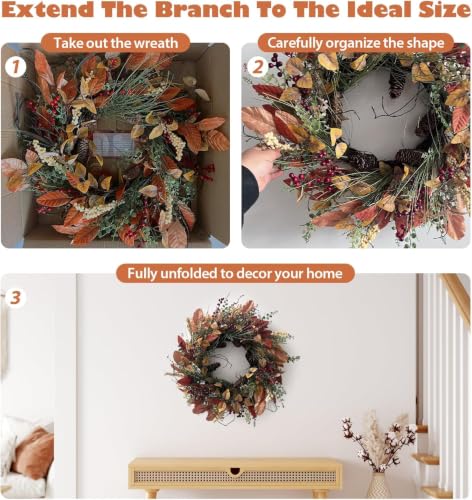 Extend The Branch To The Ideal Size

Take out the wreath

1

Carefully organize the shape

2

Fully unfolded to decor your home

3