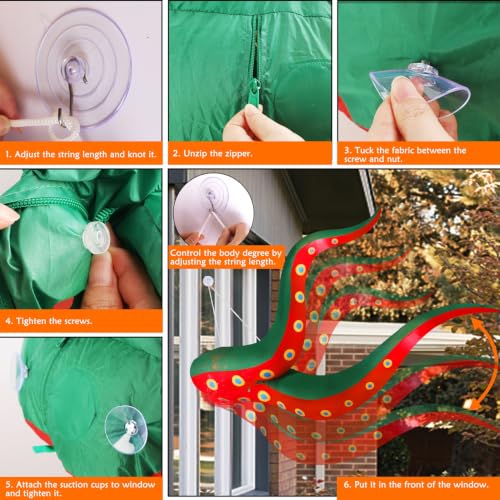 1. Adjust the string length and knot it.

2. Unzip the zipper.

3. Tuck the fabric between the screw and nut.

4. Tighten the screws.

Control the body degree by adjusting the string length.

5. Attach the suction cups to window and tighten it.

6. Put it in the front of the window.