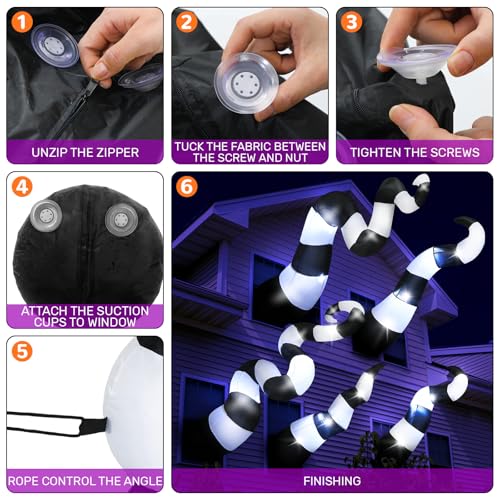 1
UNZIP THE ZIPPER

2
TUCK THE FABRIC BETWEEN THE SCREW AND NUT

3
TIGHTEN THE SCREWS

4
ATTACH THE SUCTION CUPS TO WINDOW

5
ROPE CONTROL THE ANGLE

6
FINISHING