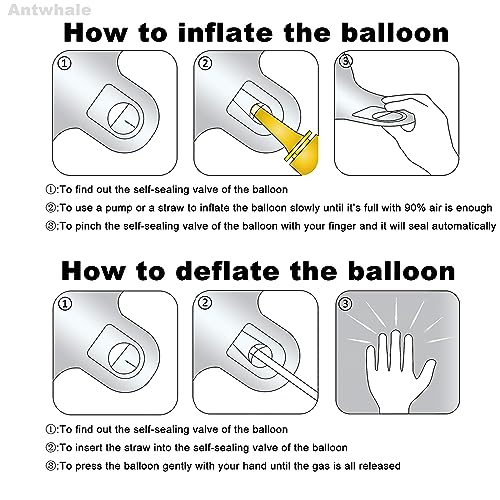 Antwhale

How to inflate the balloon

①

②

③

①:To find out the self-sealing valve of the balloon

②:To use a pump or a straw to inflate the balloon slowly until it's full with 90% air is enough

③:To pinch the self-sealing valve of the balloon with your finger and it will seal automatically

How to deflate the balloon

①

②

③

①:To find out the self-sealing valve of the balloon

②:To insert the straw into the self-sealing valve of the balloon

③:To press the balloon gently with your hand until the gas is all released