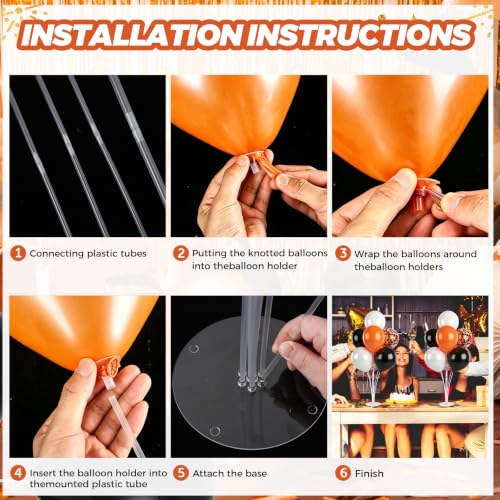 INSTALLATION INSTRUCTIONS

1 Connecting plastic tubes

2 Putting the knotted balloons into theballoon holder

3 Wrap the balloons around theballoon holders

4 Insert the balloon holder into themounted plastic tube

5 Attach the base

6 Finish