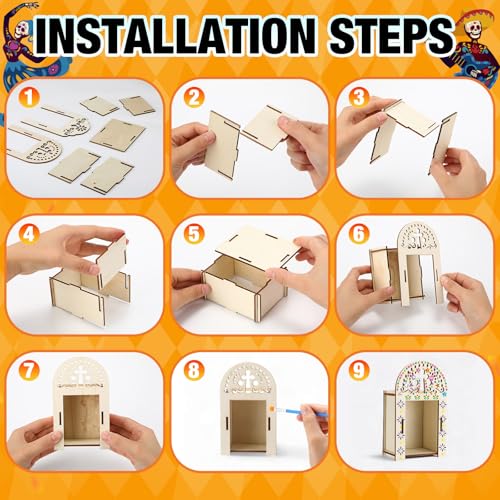 INSTALLATION STEPS

1

2

3

4

5

6

7

8

9