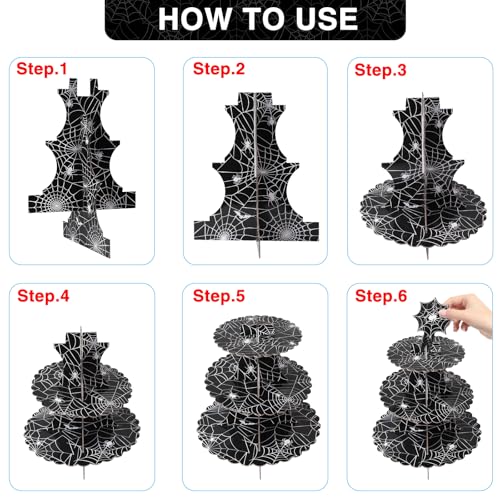 HOW TO USE

Step.1

Step.2

Step.3

Step.4

Step.5

Step.6