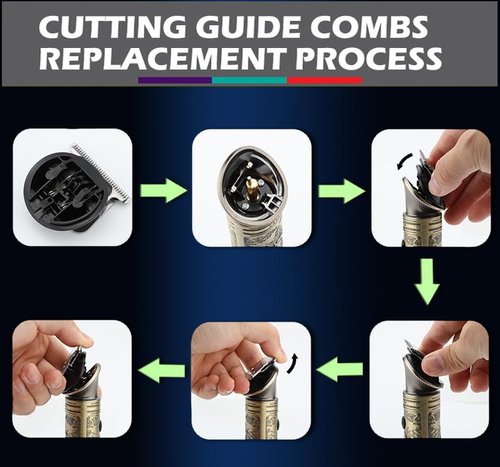 CUTTING GUIDE COMBS REPLACEMENT PROCESS