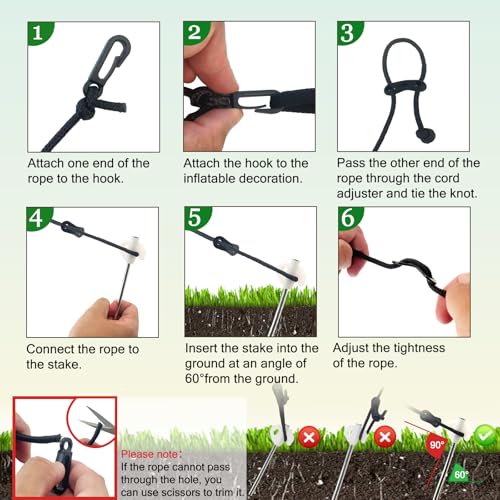 1

Attach one end of the rope to the hook.

2

Attach the hook to the inflatable decoration.

3

Pass the other end of the rope through the cord adjuster and tie the knot.

4

Connect the rope to the stake.

5

Insert the stake into the ground at an angle of 60°from the ground.

6

Adjust the tightness of the rope.

Please note:
If the rope cannot pass through the hole, you can use scissors to trim it.

90°

60°