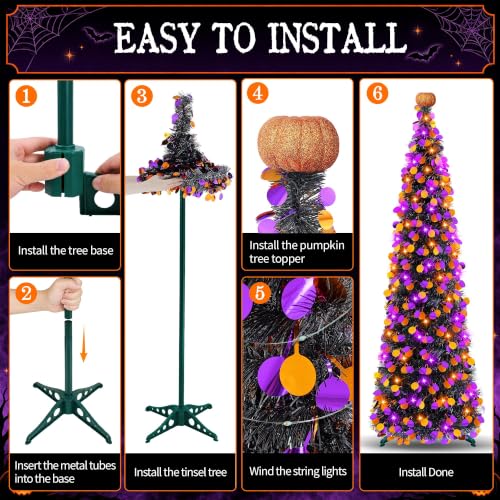 EASY TO INSTALL

1

Install the tree base

2

Insert the metal tubes into the base

3

Install the tinsel tree

4

Install the pumpkin tree topper

5

Wind the string lights

6

Install Done