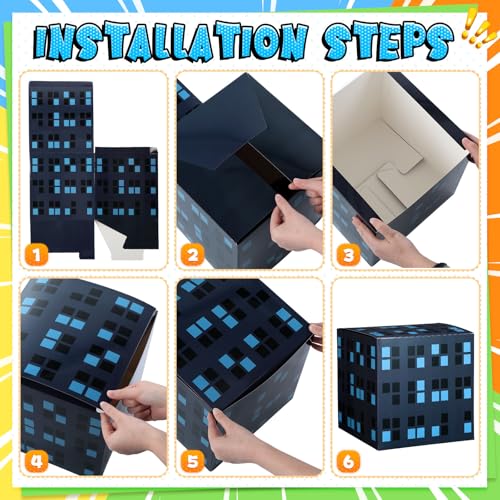 INSTALLATION STEPS

1

2

3

4

5

6