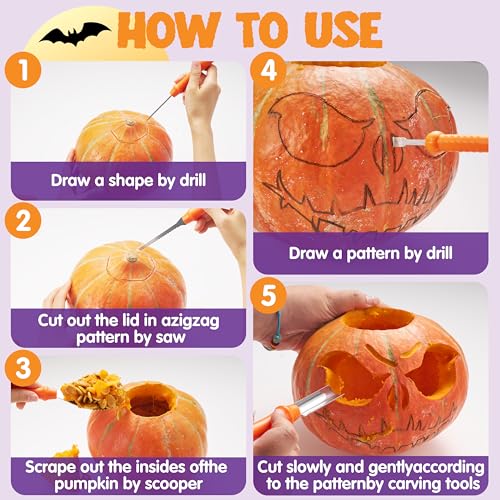 HOW TO USE

1

Draw a shape by drill

2

Cut out the lid in azigzag pattern by saw

3

Scrape out the insides ofthe pumpkin by scooper

4

Draw a pattern by drill

5

Cut slowly and gentlyaccording to the patternby carving tools