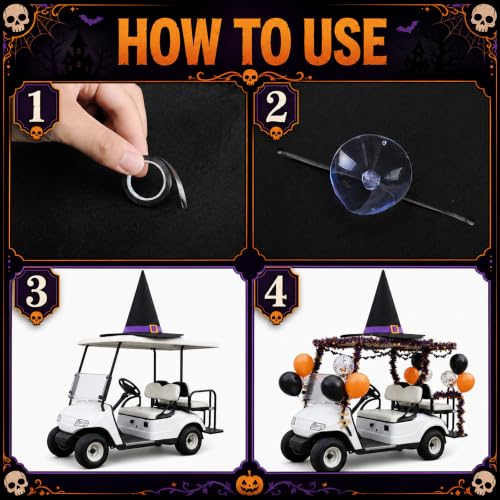 HOW TO USE

1

2

3

4