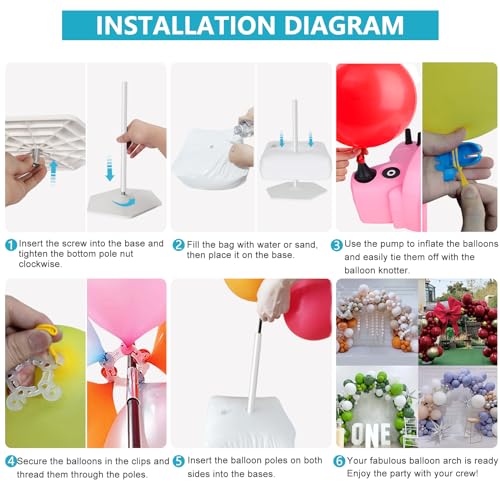 INSTALLATION DIAGRAM

1 Insert the screw into the base and tighten the bottom pole nut clockwise.

2 Fill the bag with water or sand, then place it on the base.

3 Use the pump to inflate the balloons and easily tie them off with the balloon knotter.

ONE

4 Secure the balloons in the clips and thread them through the poles.

5 Insert the balloon poles on both sides into the bases.

6 Your fabulous balloon arch is ready Enjoy the party with your crew!