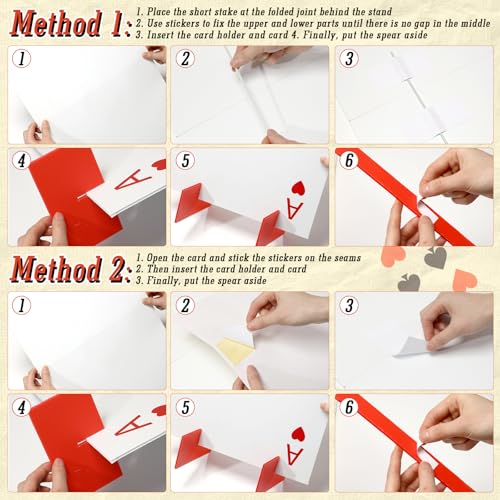 Method 1:

1. Place the short stake at the folded joint behind the stand
2. Use stickers to fix the upper and lower parts until there is no gap in the middle
3. Insert the card holder and card 4. Finally, put the spear aside

1
2
3
4
A
5
A
6

Method 2:

1. Open the card and stick the stickers on the seams
2. Then insert the card holder and card
3. Finally, put the spear aside

1
2
3
4
A
5
A
6