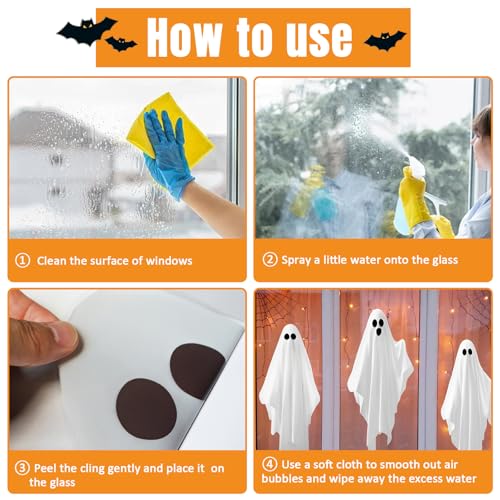 How to use

① Clean the surface of windows

② Spray a little water onto the glass

③ Peel the cling gently and place it on the glass

④ Use a soft cloth to smooth out air bubbles and wipe away the excess water