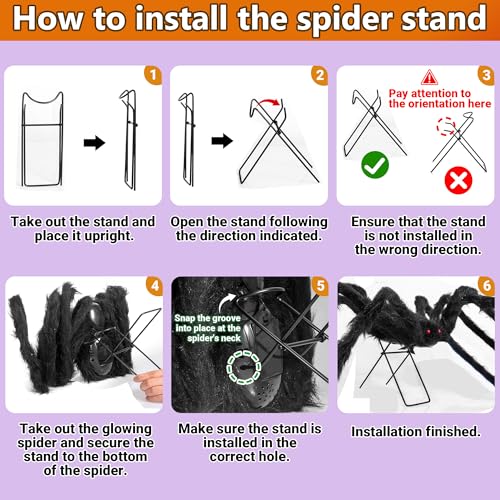 How to install the spider stand

1

Take out the stand and place it upright.

2

Open the stand following the direction indicated.

3

Pay attention to the orientation here

Ensure that the stand is not installed in the wrong direction.

4

Take out the glowing spider and secure the stand to the bottom of the spider.

5

Snap the groove into place at the spider's neck

Make sure the stand is installed in the correct hole.

6

Installation finished.