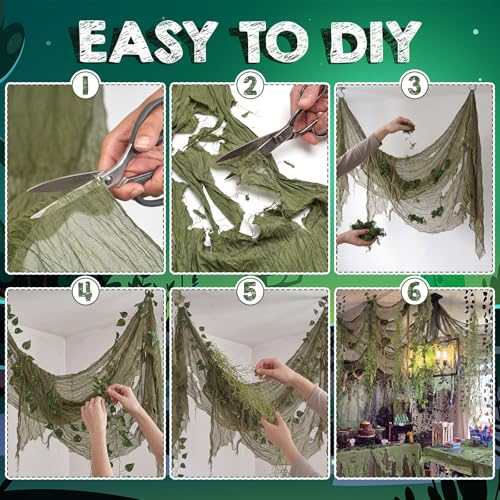 EASY TO DIY

1

2

3

4

5

6