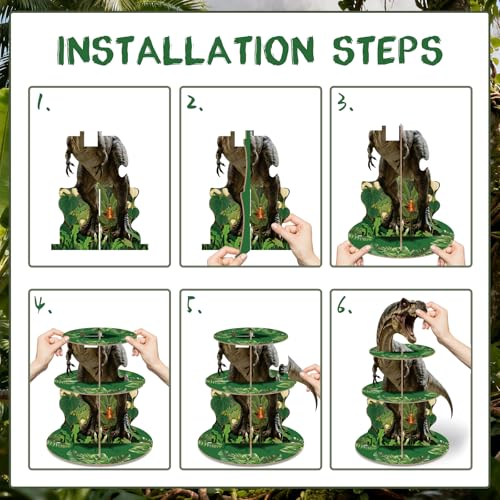 INSTALLATION STEPS

1.

2.

3.

4.

5.

6.