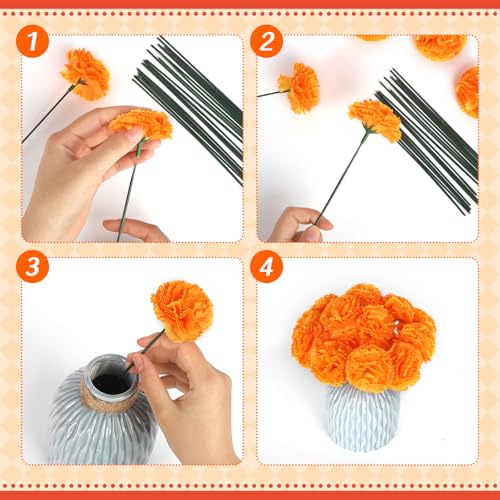 1
2
3
4