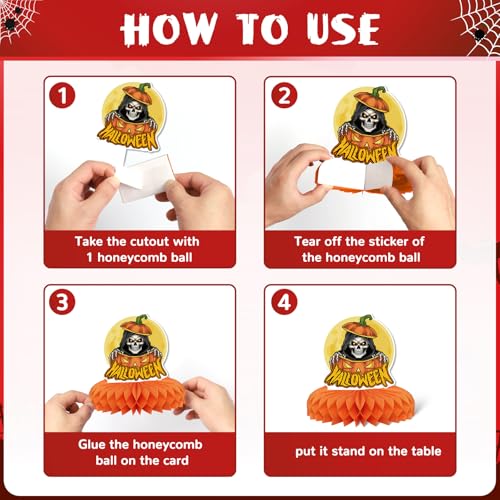 HOW TO USE

1
HALLOWEEN
Take the cutout with 1 honeycomb ball

2
HALLOWEEN
Tear off the sticker of the honeycomb ball

3
HALLOWEEN
Glue the honeycomb ball on the card

4
HALLOWEEN
put it stand on the table