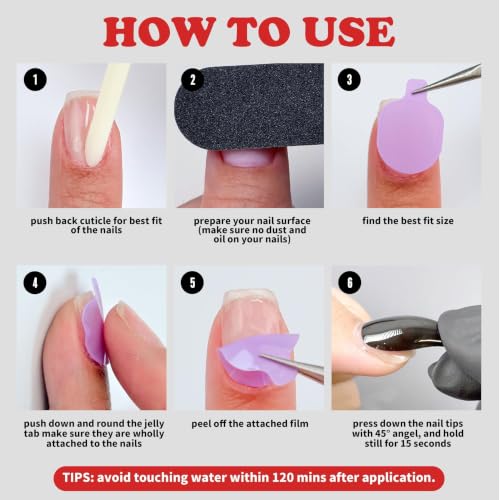 HOW TO USE

1

push back cuticle for best fit of the nails

2

prepare your nail surface (make sure no dust and oil on your nails)

3

find the best fit size

4

push down and round the jelly tab make sure they are wholly attached to the nails

5

peel off the attached film

6

press down the nail tips with 45° angel, and hold still for 15 seconds

TIPS: avoid touching water within 120 mins after application.