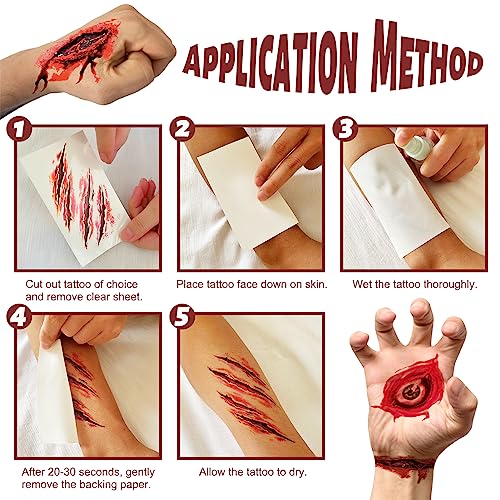 APPLICATION METHOD

1
Cut out tattoo of choice and remove clear sheet.

2
Place tattoo face down on skin.

3
Wet the tattoo thoroughly.

4
After 20-30 seconds, gently remove the backing paper.

5
Allow the tattoo to dry.