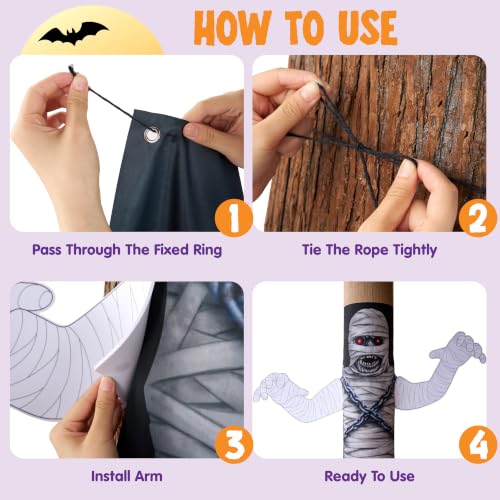 HOW TO USE

1
Pass Through The Fixed Ring

2
Tie The Rope Tightly

3
Install Arm

4
Ready To Use