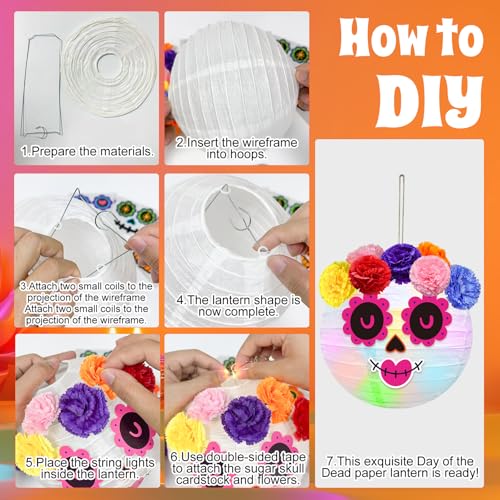 How to DIY

1.Prepare the materials.

2.Insert the wireframe into hoops.

3.Attach two small coils to the projection of the wireframe Attach two small coils to the projection of the wireframe.

4.The lantern shape is now complete.

5.Place the string lights inside the lantern.

6.Use double-sided tape to attach the sugar skull cardstock and flowers.

7.This exquisite Day of the Dead paper lantern is ready!