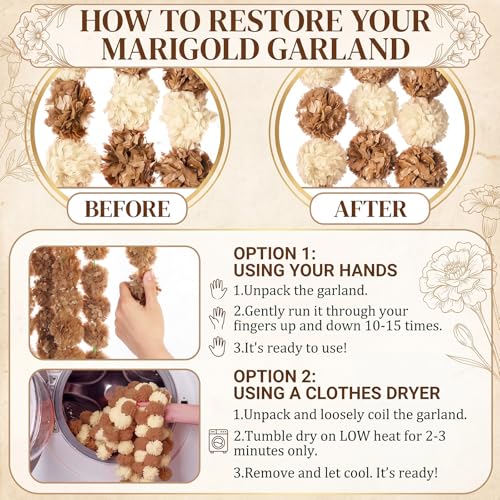 HOW TO RESTORE YOUR MARIGOLD GARLAND

BEFORE

AFTER

OPTION 1:
USING YOUR HANDS

1.Unpack the garland.

2.Gently run it through your fingers up and down 10-15 times.

3.It's ready to use!

OPTION 2:
USING A CLOTHES DRYER

1.Unpack and loosely coil the garland.

2.Tumble dry on LOW heat for 2-3 minutes only.

3.Remove and let cool. It's ready!