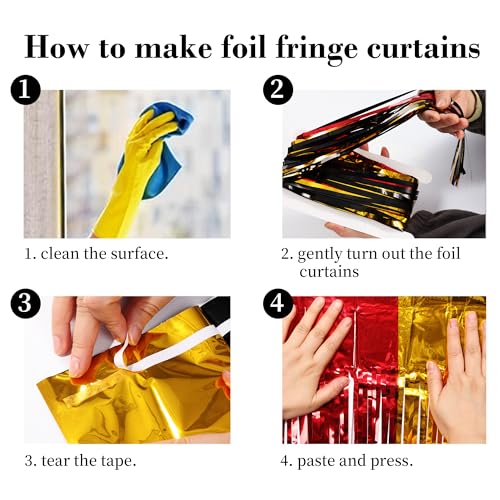 How to make foil fringe curtains

1

1. clean the surface.

2

2. gently turn out the foil curtains

3

3. tear the tape.

4

4. paste and press.