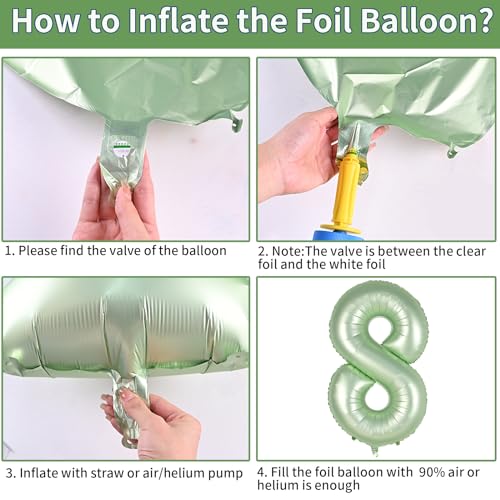 How to Inflate the Foil Balloon?

1. Please find the valve of the balloon

2. Note:The valve is between the clear foil and the white foil

3. Inflate with straw or air/helium pump

4. Fill the foil balloon with 90% air or helium is enough