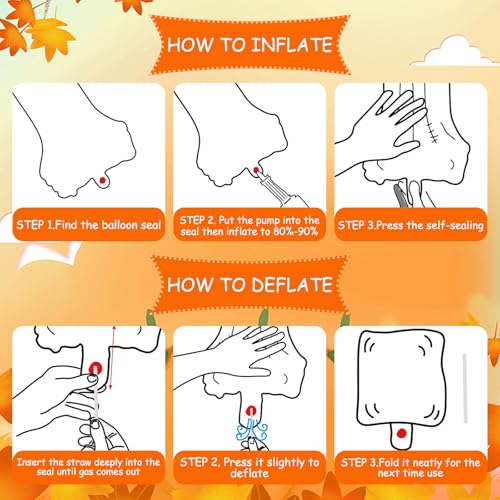 HOW TO INFLATE

STEP 1.Find the balloon seal

STEP 2. Put the pump into the seal then inflate to 80%-90%

STEP 3.Press the self-sealing

HOW TO DEFLATE

Insert the straw deeply into the seal until gas comes out

STEP 2. Press it slightly to deflate

STEP 3.Fold it neatly for the next time use