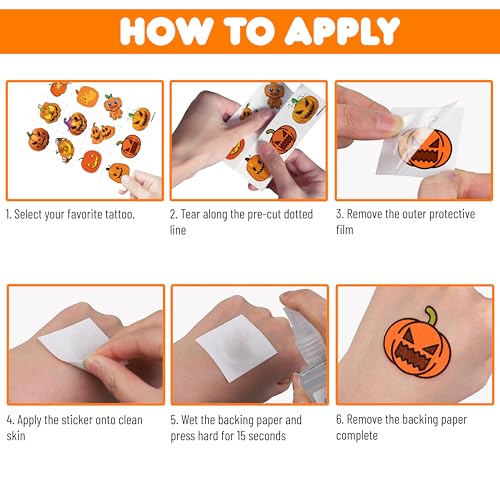 HOW TO APPLY

1. Select your favorite tattoo.

2. Tear along the pre-cut dotted line

3. Remove the outer protective film

4. Apply the sticker onto clean skin

5. Wet the backing paper and press hard for 15 seconds

6. Remove the backing paper complete