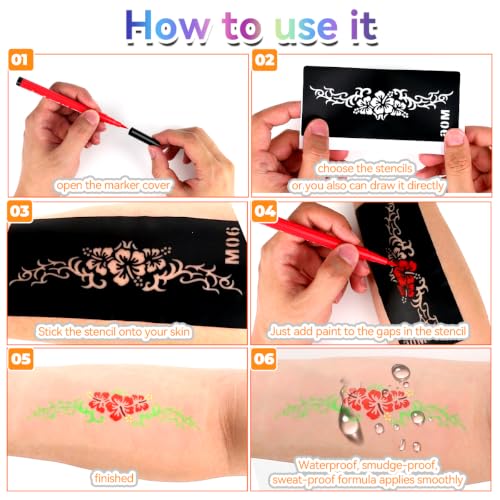 How to use it

01

open the marker cover

02

M06

choose the stencils or you also can draw it directly

03

M06

Stick the stencil onto your skin

04

Just add paint to the gaps in the stencil

05

finished

06

Waterproof, smudge-proof, sweat-proof formula applies smoothly