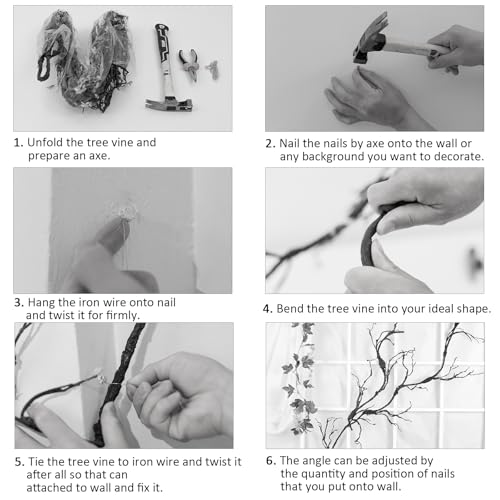 1. Unfold the tree vine and prepare an axe.

2. Nail the nails by axe onto the wall or any background you want to decorate.

3. Hang the iron wire onto nail and twist it for firmly.

4. Bend the tree vine into your ideal shape.

5. Tie the tree vine to iron wire and twist it after all so that can attached to wall and fix it.

6. The angle can be adjusted by the quantity and position of nails that you put onto wall.