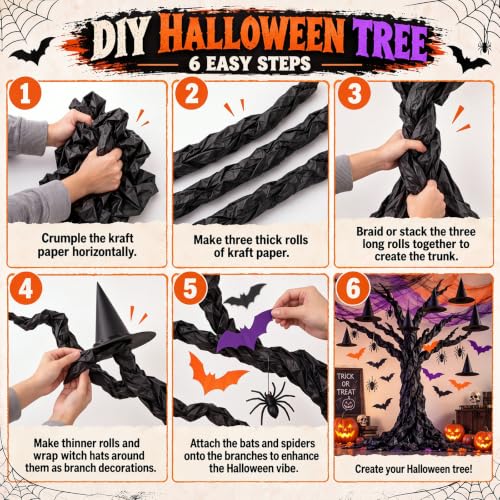 DIY HALLOWEEN TREE
6 EASY STEPS

1
Crumple the kraft paper horizontally.

2
Make three thick rolls of kraft paper.

3
Braid or stack the three long rolls together to create the trunk.

4
Make thinner rolls and wrap witch hats around them as branch decorations.

5
Attach the bats and spiders onto the branches to enhance the Halloween vibe.

6
TRICK OR TREAT
Create your Halloween tree!