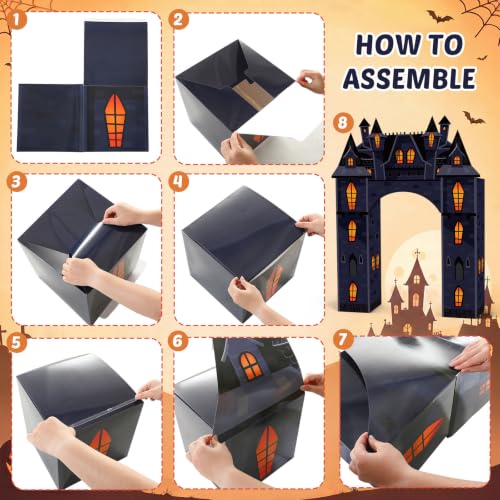 1

2

HOW TO ASSEMBLE

8

3

4

5

6

7