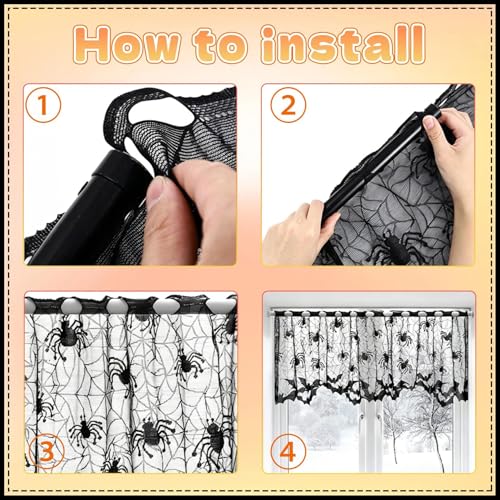 How to install

1

2

3

4