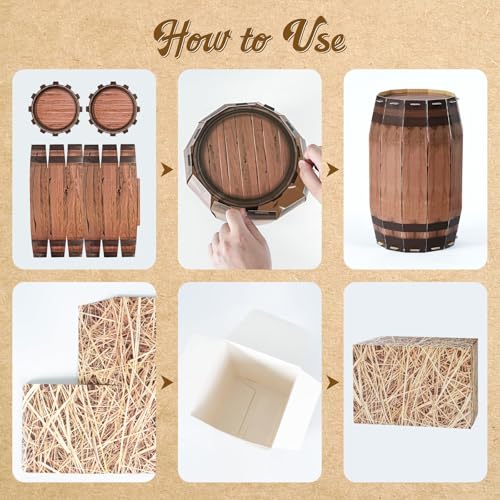 How to Use