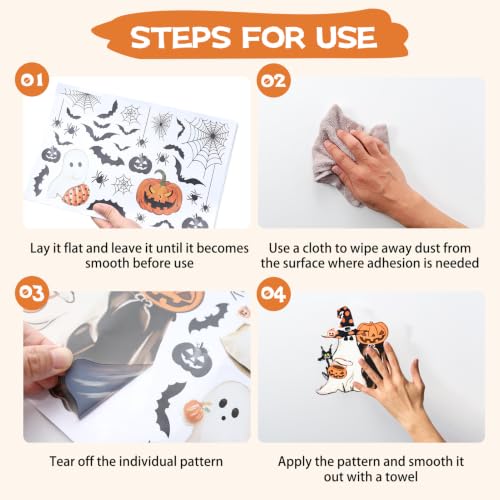 STEPS FOR USE

01

Lay it flat and leave it until it becomes smooth before use

02

Use a cloth to wipe away dust from the surface where adhesion is needed

03

Tear off the individual pattern

04

Apply the pattern and smooth it out with a towel