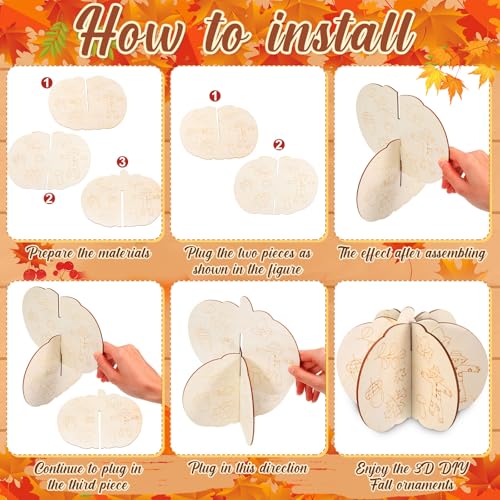 How to install

1

2

3

Prepare the materials

1

2

Plug the two pieces as shown in the figure

The effect after assembling

Continue to plug in the third piece

Plug in this direction

Enjoy the 3D DIY Fall ornaments