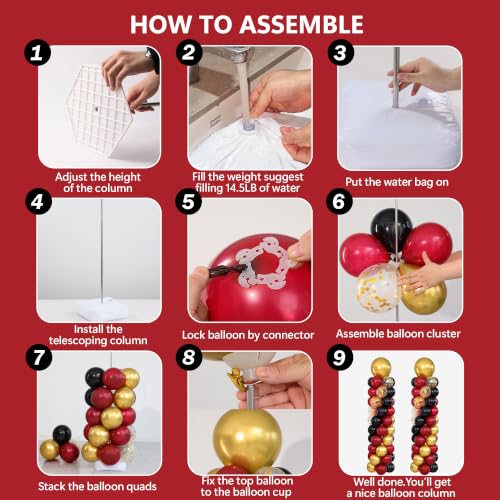 HOW TO ASSEMBLE

1
Adjust the height of the column

2
Fill the weight suggest filling 14.5LB of water

3
Put the water bag on

4
Install the telescoping column

5
Lock balloon by connector

6
Assemble balloon cluster

7
Stack the balloon quads

8
Fix the top balloon to the balloon cup

9
Well done.You'll get a nice balloon column