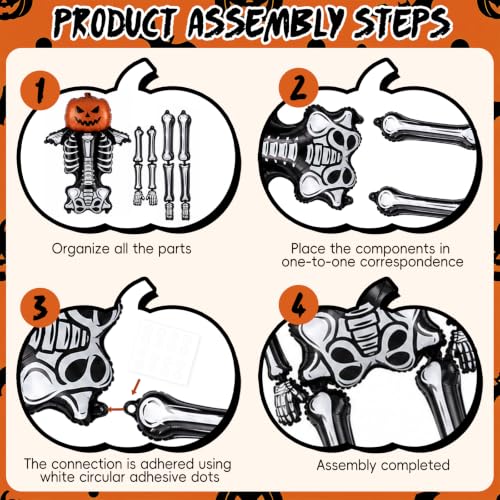 PRODUCT ASSEMBLY STEPS

1

Organize all the parts

2

Place the components in one-to-one correspondence

3

The connection is adhered using white circular adhesive dots

4

Assembly completed