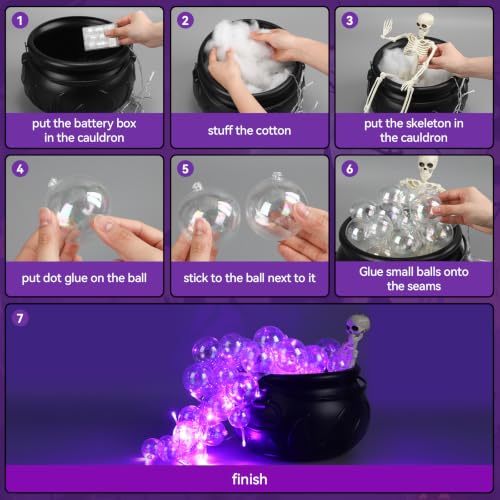 1
put the battery box in the cauldron

2
stuff the cotton

3
put the skeleton in the cauldron

4
put dot glue on the ball

5
stick to the ball next to it

6
Glue small balls onto the seams

7
finish