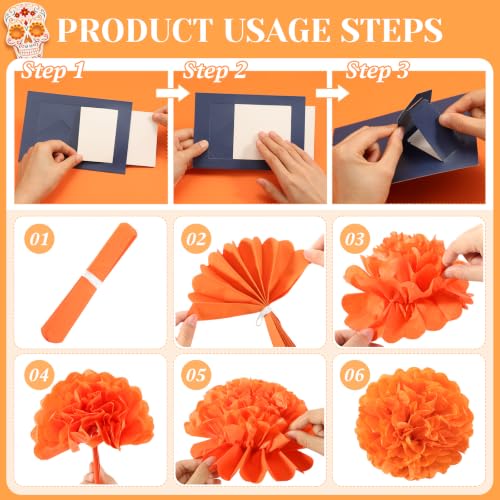 PRODUCT USAGE STEPS

Step 1

Step 2

Step 3

01

02

03

04

05

06