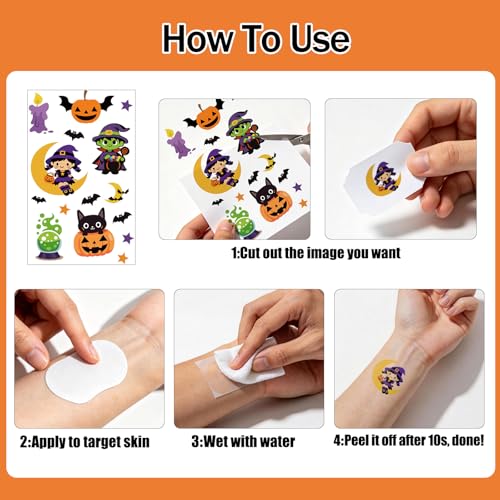 How To Use

1:Cut out the image you want

2:Apply to target skin

3:Wet with water

4:Peel it off after 10s, done!