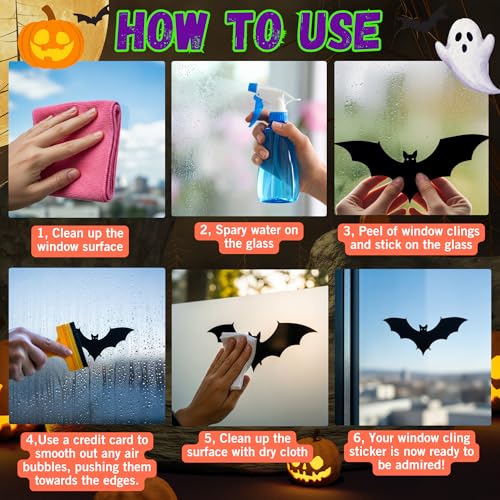 HOW TO USE

1, Clean up the window surface

2, Spary water on the glass

3, Peel of window clings and stick on the glass

4,Use a credit card to smooth out any air bubbles, pushing them towards the edges.

5, Clean up the surface with dry cloth

6, Your window cling sticker is now ready to be admired!