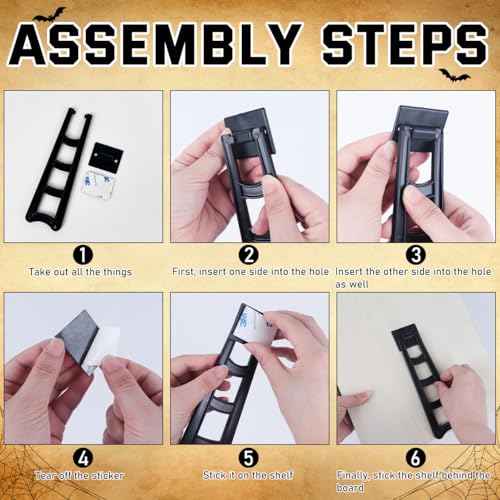 ASSEMBLY STEPS

1
Take out all the things

2
First, insert one side into the hole

3
Insert the other side into the hole as well

4
Tear off the sticker

5
Stick it on the shelf

6
Finally, stick the shelf behind the board